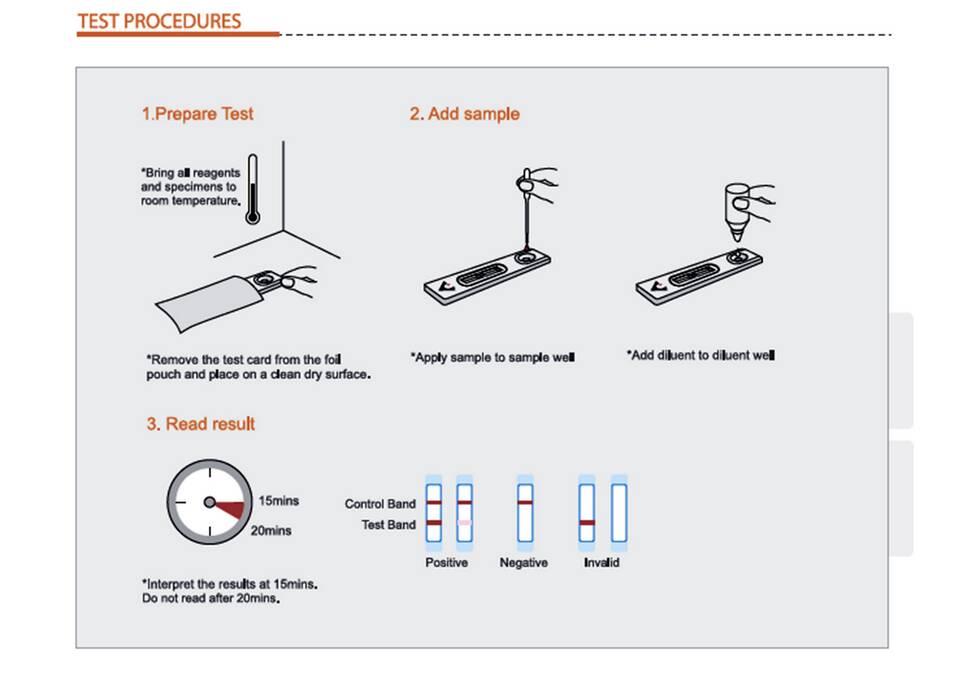 TEST PROCEDURES

1.Prepare Test

*Bring all reagents and specimens to room temperature.

*Remove the test card from the foil pouch and place on a clean dry surface.

2. Add sample

*Apply sample to sample well

*Add diluent to diluent well

3. Read result

15mins

20mins

*Interpret the results at 15mins. Do not read after 20mins.

Control Band

Test Band

Positive

Negative

Invalid